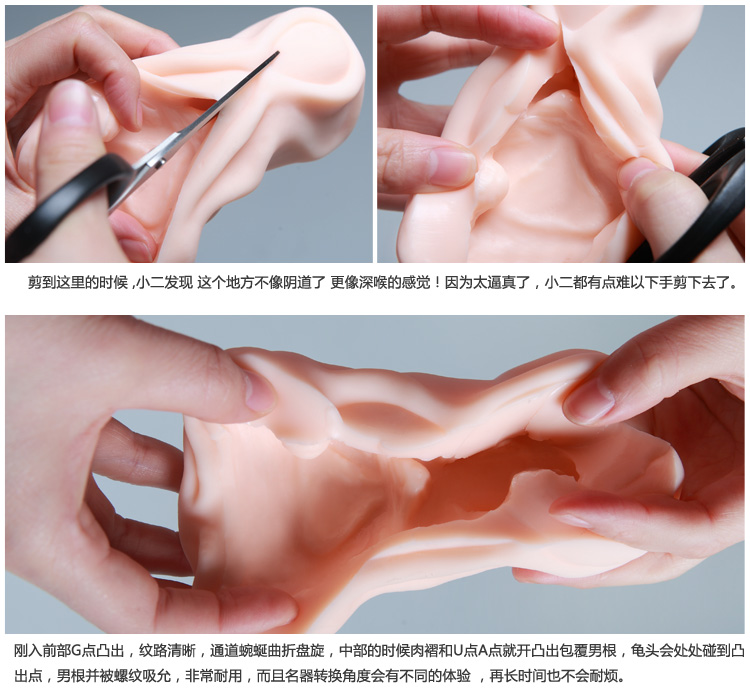 剪到这里的时候 ,小二发现 这个地方不像阴道了 更像深喉的感觉！因为太逼真了，小二都有点难以下手剪下去了。

刚入前部G点凸出，纹路清晰，通道蜿蜒曲折盘旋，中部的时候肉褶和U点A点就开凸出包覆男根，龟头会处处碰到凸出点，男根并被螺纹吸允，非常耐用，而且名器转换角度会有不同的体验 ，再长时间也不会耐烦。